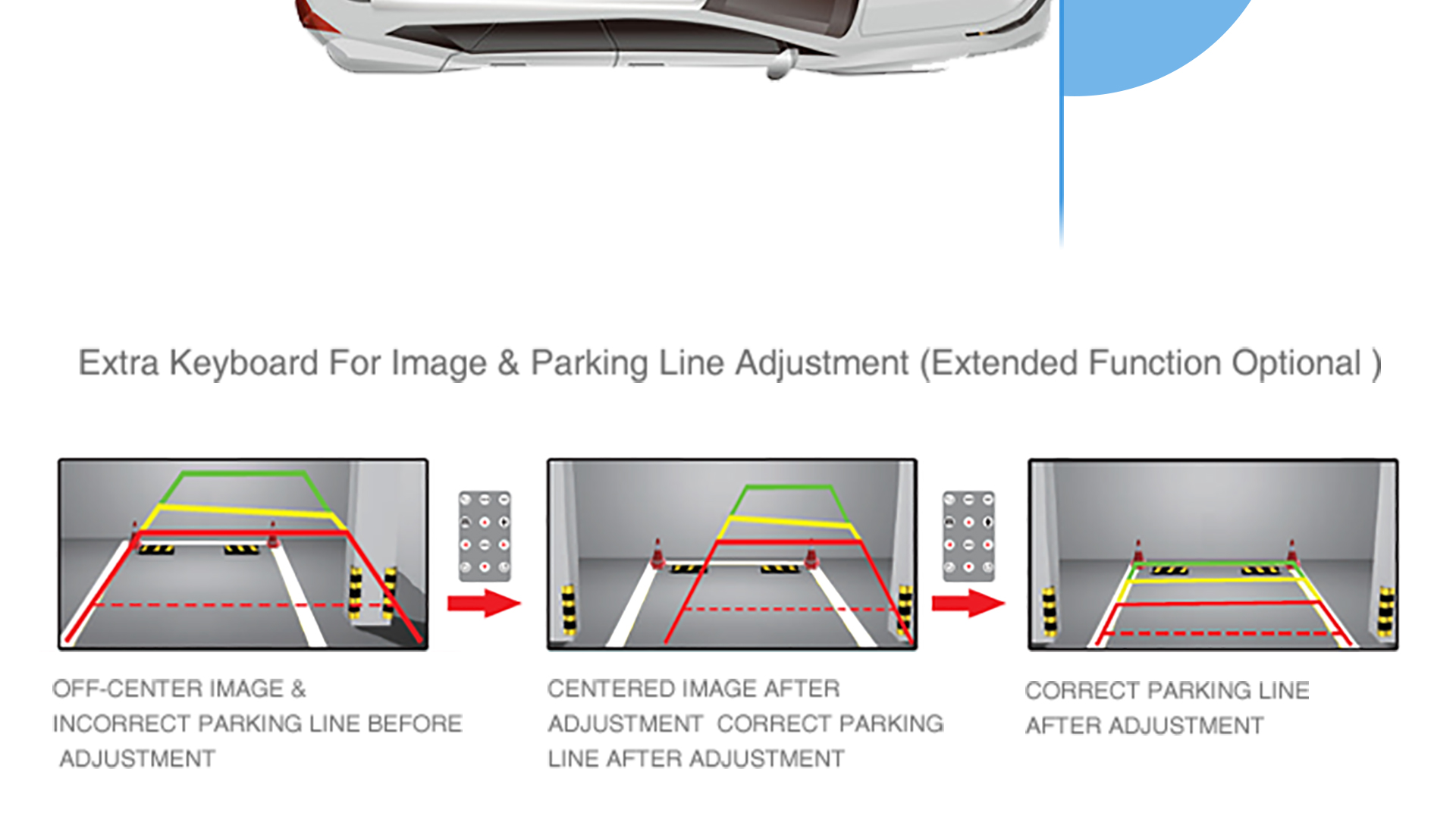 Extra Keyboard For Image & Parking Line Adjustment (Extended Function Optional )

OFF-CENTER IMAGE & INCORRECT PARKING LINE BEFORE ADJUSTMENT

CENTERED IMAGE AFTER ADJUSTMENT CORRECT PARKING LINE AFTER ADJUSTMENT

CORRECT PARKING LINE AFTER ADJUSTMENT